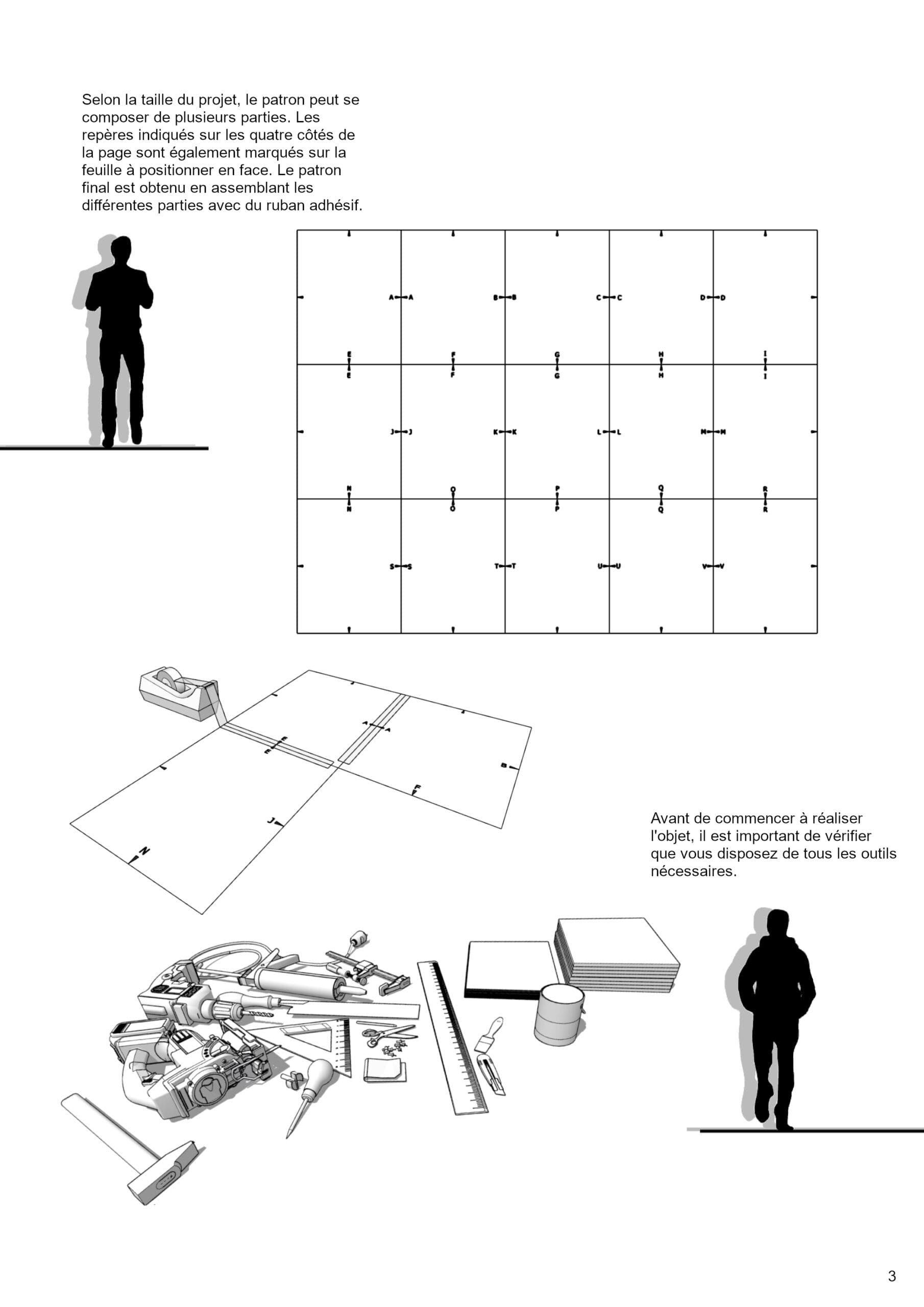 Selon la taille du projet, le patron peut se composer de plusieurs parties. Les repères indiqués sur les quatre côtés de la page sont également marqués sur la feuille à positionner en face. Le patron final est obtenu en assemblant les différentes parties avec du ruban adhésif.

A A B B C C D D
E E F F G G H H I I
J J K K L L M M
N N O O P P Q Q R R
S S T T U U V V

A A
E E
B
F
J
N

Avant de commencer à réaliser l'objet, il est important de vérifier que vous disposez de tous les outils nécessaires.

3