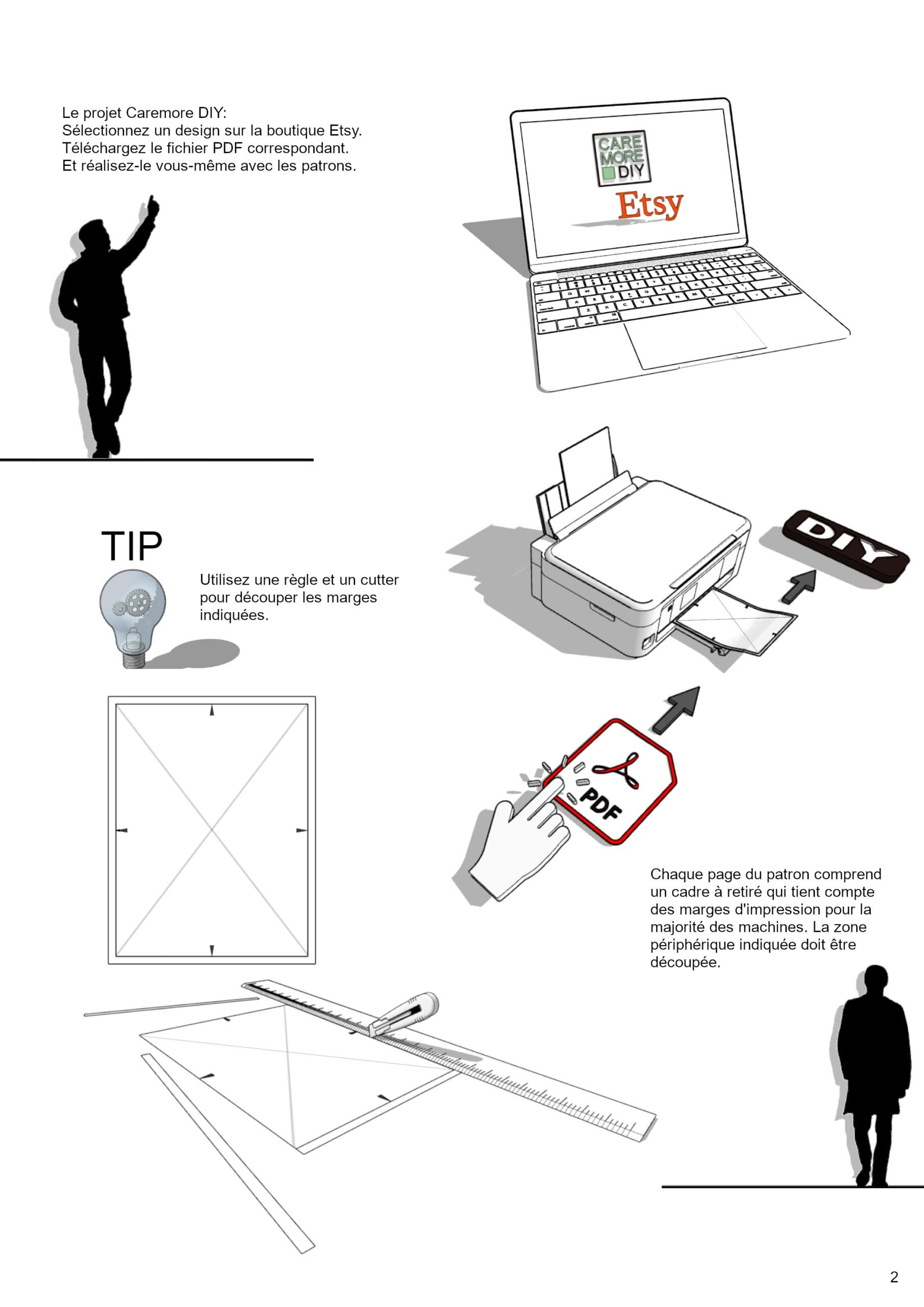 Le projet Caremore DIY:
Sélectionnez un design sur la boutique Etsy.
Téléchargez le fichier PDF correspondant.
Et réalisez-le vous-même avec les patrons.

CARE
MORE
DIY
Etsy

TIP

Utilisez une règle et un cutter pour découper les marges indiquées.

DIY

PDF

Chaque page du patron comprend un cadre à retiré qui tient compte des marges d'impression pour la majorité des machines. La zone périphérique indiquée doit être découpée.

2